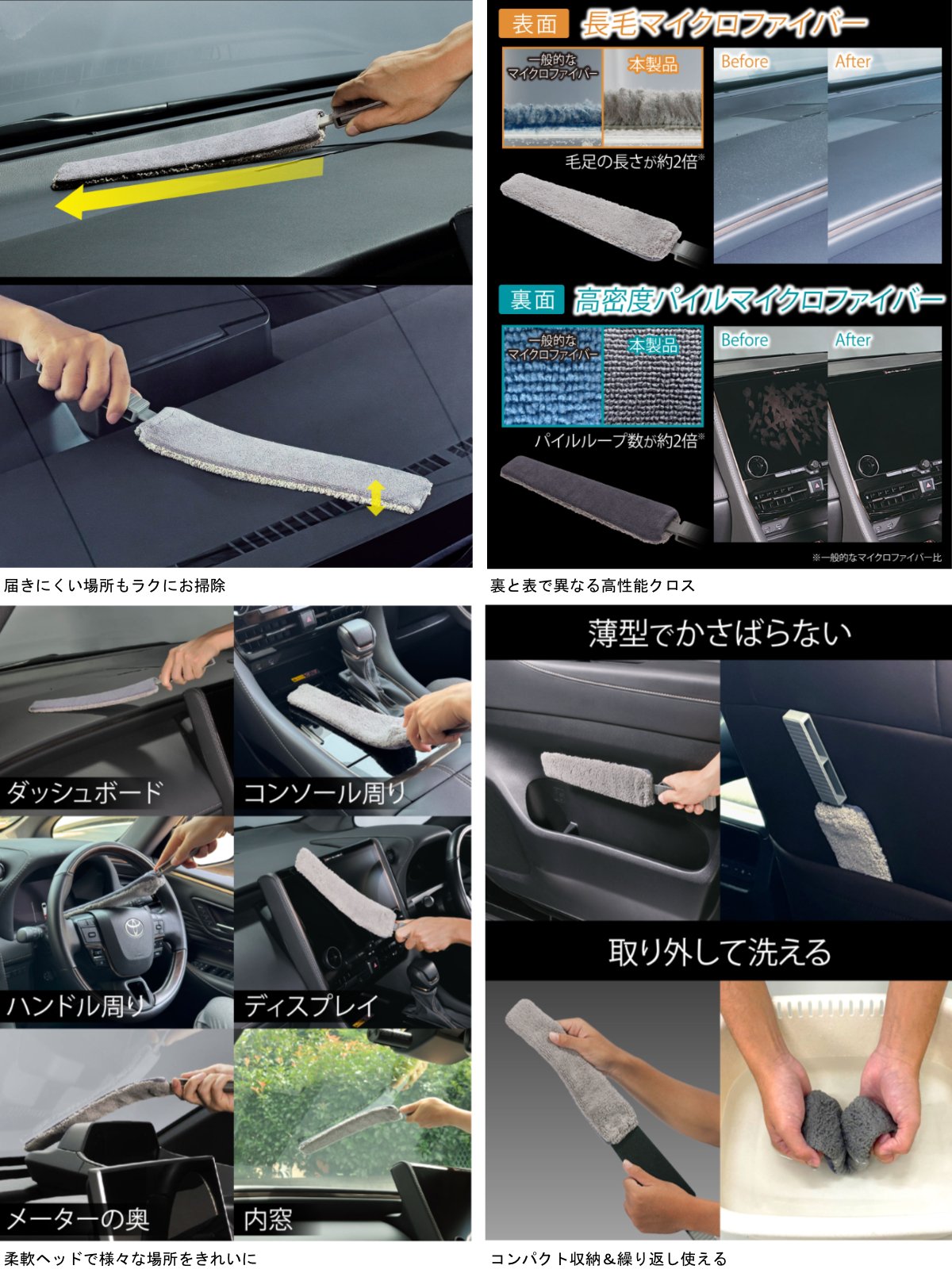 届きにくい場所もラクにお掃除

表面 長毛マイクロファイバー

一般的なマイクロファイバー

本製品

毛足の長さが約2倍※

Before

After

裏面 高密度パイルマイクロファイバー

一般的なマイクロファイバー

本製品

パイルループ数が約2倍※

Before

After

※一般的なマイクロファイバー比

裏と表で異なる高性能クロス

ダッシュボード

コンソール周り

ハンドル周り

ディスプレイ

メーターの奥

内窓

柔軟ヘッドで様々な場所をきれいに

薄型でかさばらない

取り外して洗える

コンパクト収納＆繰り返し使える